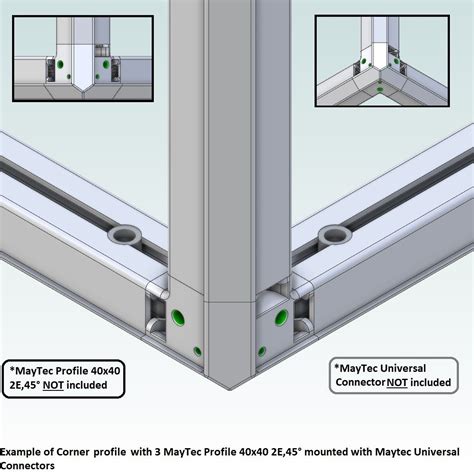 *MayTec Profile 40x40 2E,45° NOT included

*MayTec Universal Connector NOT included

Example of Corner profile with 3 MayTec Profile 40x40 2E,45° mounted with Maytec Universal Connectors